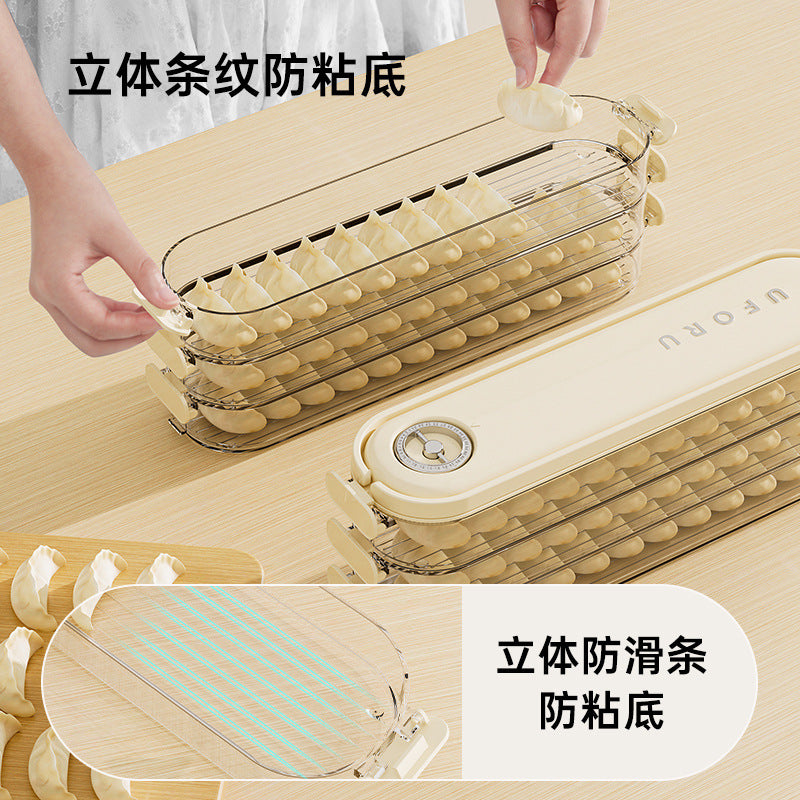 立体条纹防粘底

UFORU

立体防滑条
防粘底