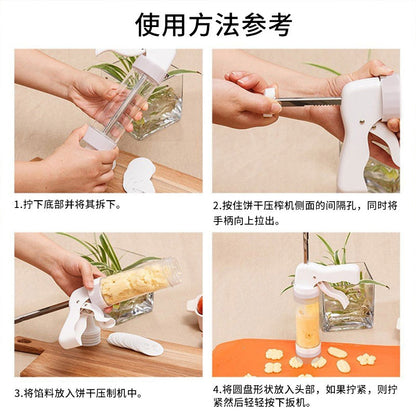 使用方法参考

1.拧下底部并将其拆下。

2.按住饼干压榨机侧面的间隔孔，同时将手柄向上拉出。

3.将馅料放入饼干压制机中。

4.将圆盘形状放入头部，如果拧紧，则拧紧然后轻轻按下扳机。