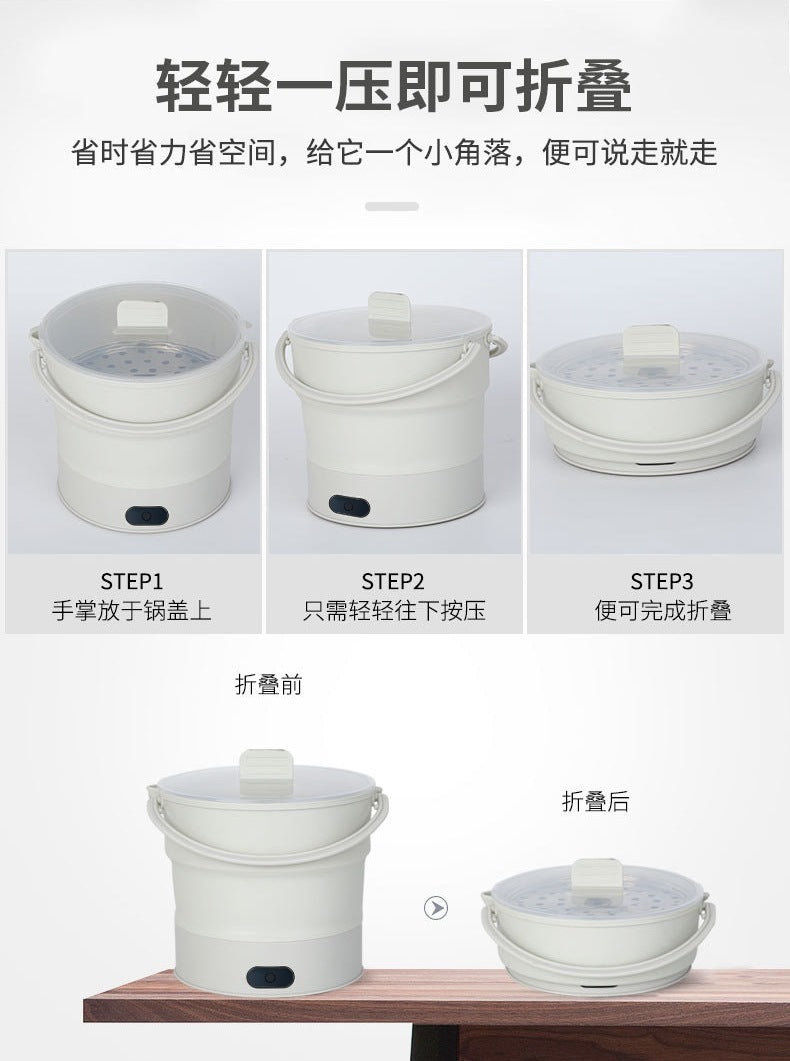 轻轻一压即可折叠

省时省力省空间，给它一个小角落，便可说走就走

STEP1
手掌放于锅盖上

STEP2
只需轻轻往下按压

STEP3
便可完成折叠

折叠前

折叠后