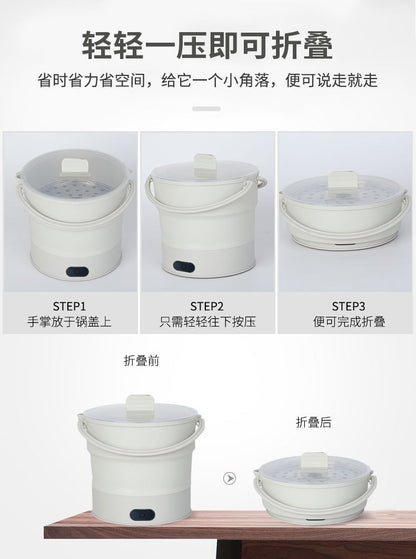 轻轻一压即可折叠

省时省力省空间，给它一个小角落，便可说走就走

STEP1
手掌放于锅盖上

STEP2
只需轻轻往下按压

STEP3
便可完成折叠

折叠前

折叠后