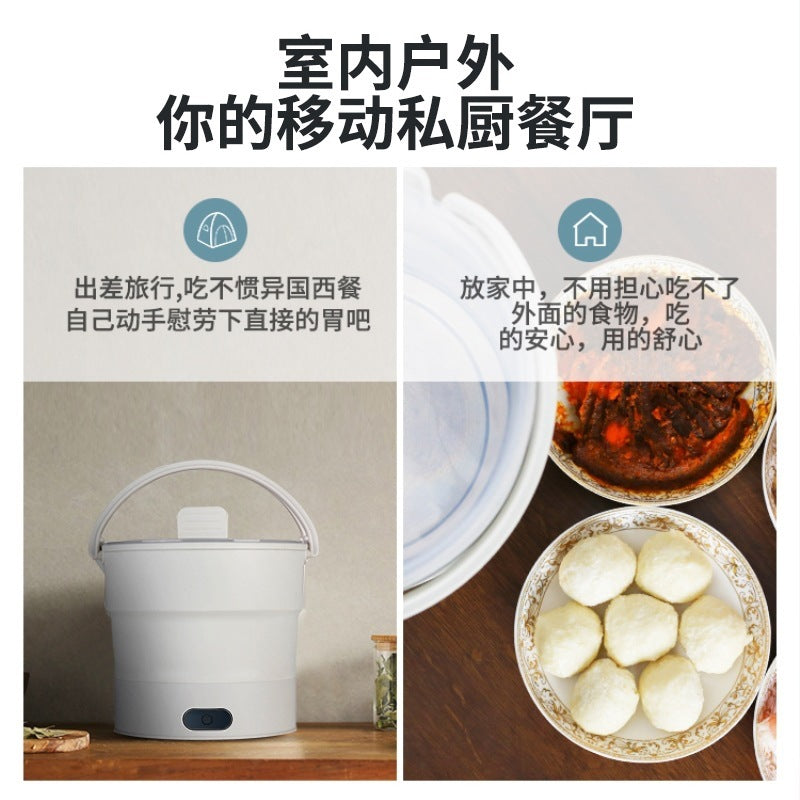 室内户外
你的移动私厨餐厅

出差旅行,吃不惯异国西餐
自己动手慰劳下直接的胃吧

放家中，不用担心吃不了
外面的食物，吃
的安心，用的舒心