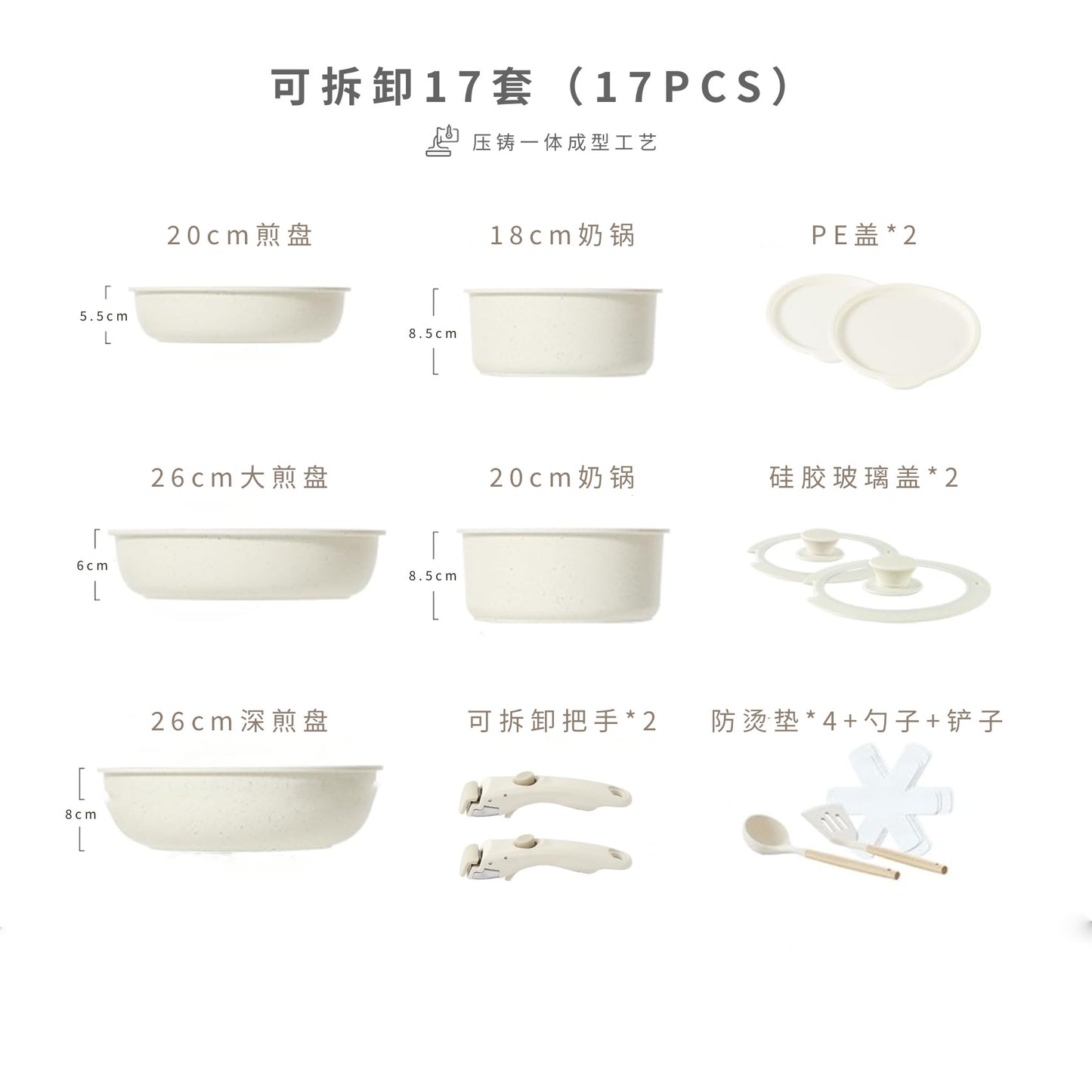 可拆卸17套（17PCS）

压铸一体成型工艺

20cm煎盘

5.5cm

18cm奶锅

8.5cm

PE盖*2

26cm大煎盘

6cm

20cm奶锅

8.5cm

硅胶玻璃盖*2

26cm深煎盘

8cm

可拆卸把手*2

防烫垫*4+勺子+铲子