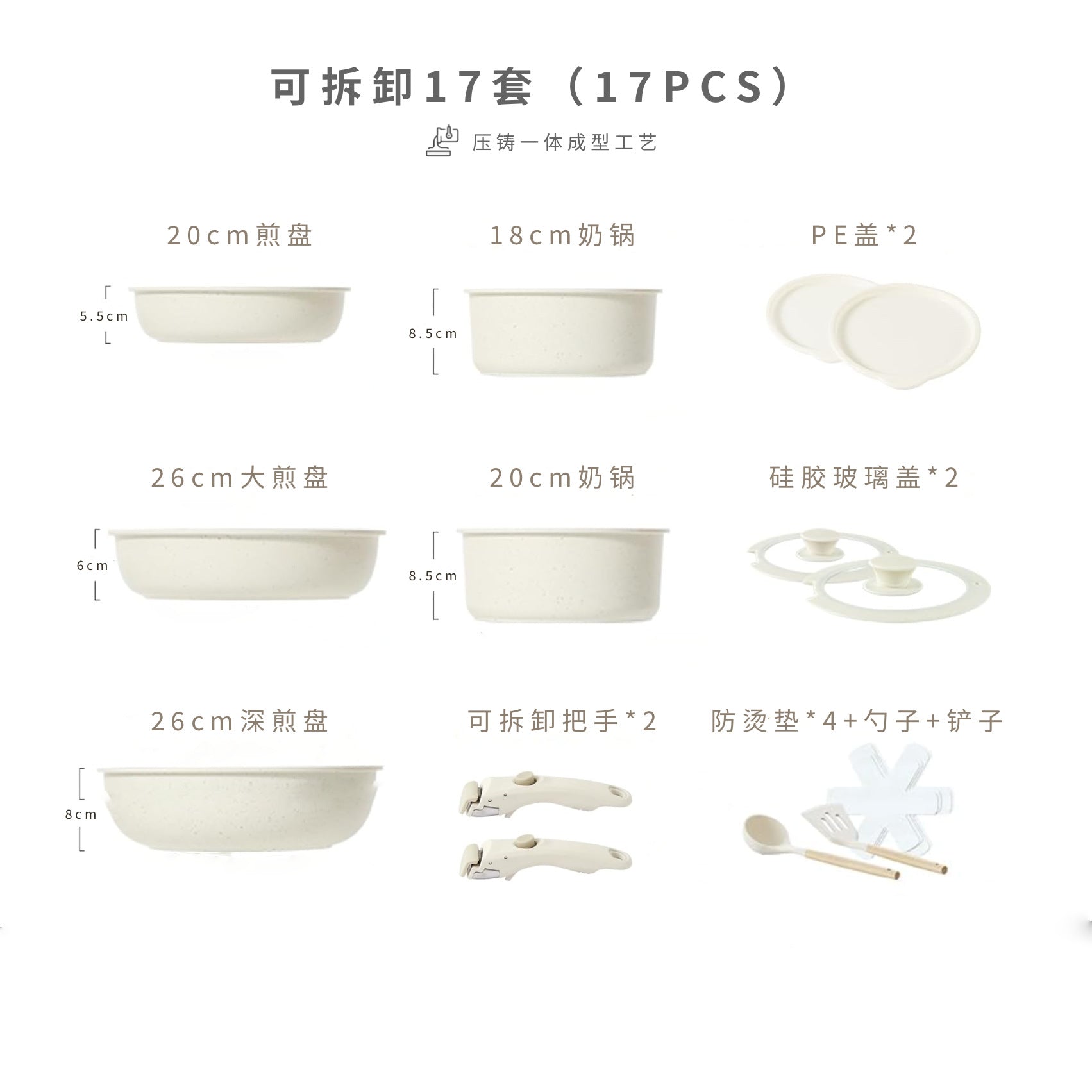 可拆卸17套（17PCS）

压铸一体成型工艺

20cm煎盘

5.5cm

18cm奶锅

8.5cm

PE盖*2

26cm大煎盘

6cm

20cm奶锅

8.5cm

硅胶玻璃盖*2

26cm深煎盘

8cm

可拆卸把手*2

防烫垫*4+勺子+铲子