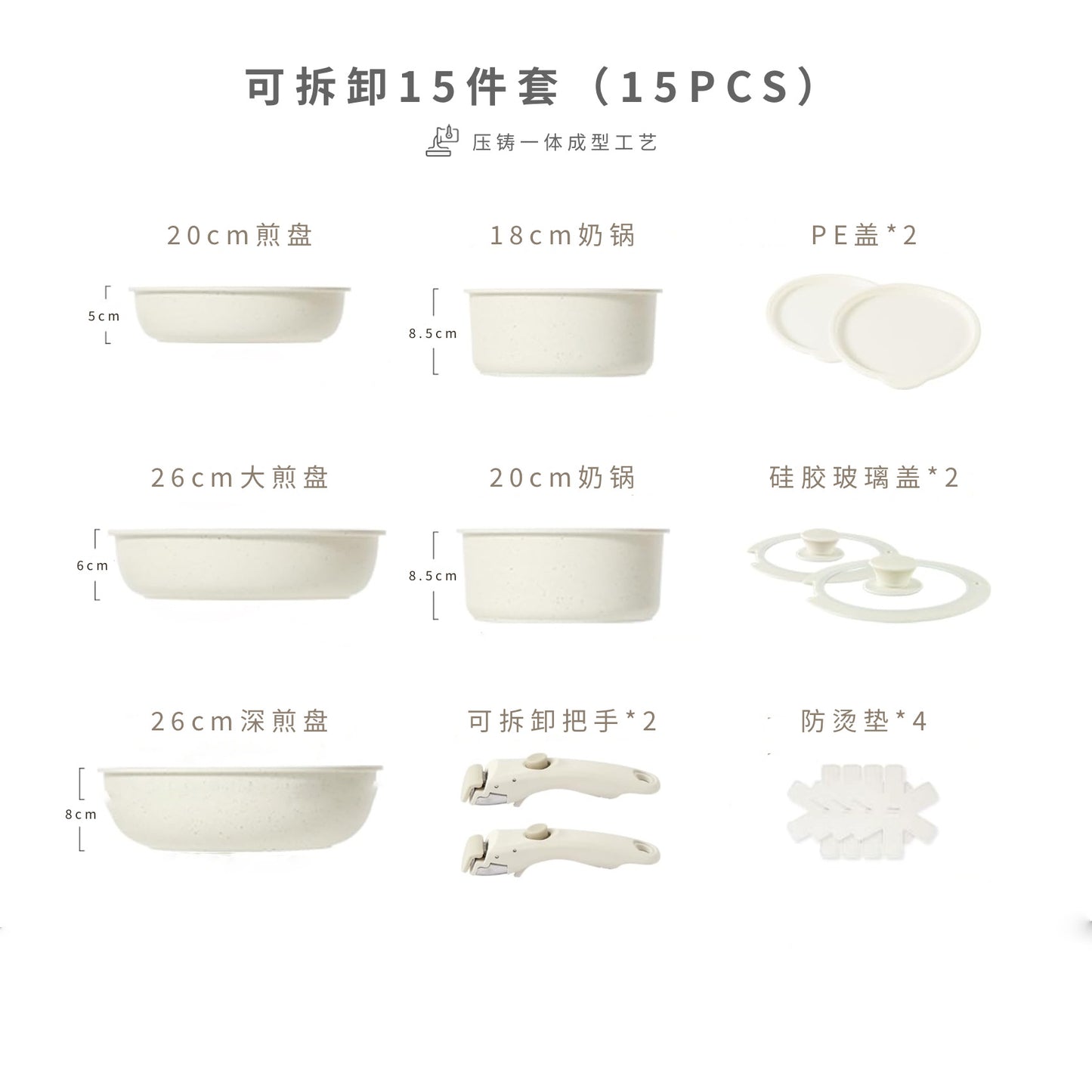 可拆卸15件套（15PCS）

压铸一体成型工艺

20cm煎盘

5cm

18cm奶锅

8.5cm

PE盖*2

26cm大煎盘

6cm

20cm奶锅

8.5cm

硅胶玻璃盖*2

26cm深煎盘

8cm

可拆卸把手*2

防烫垫*4