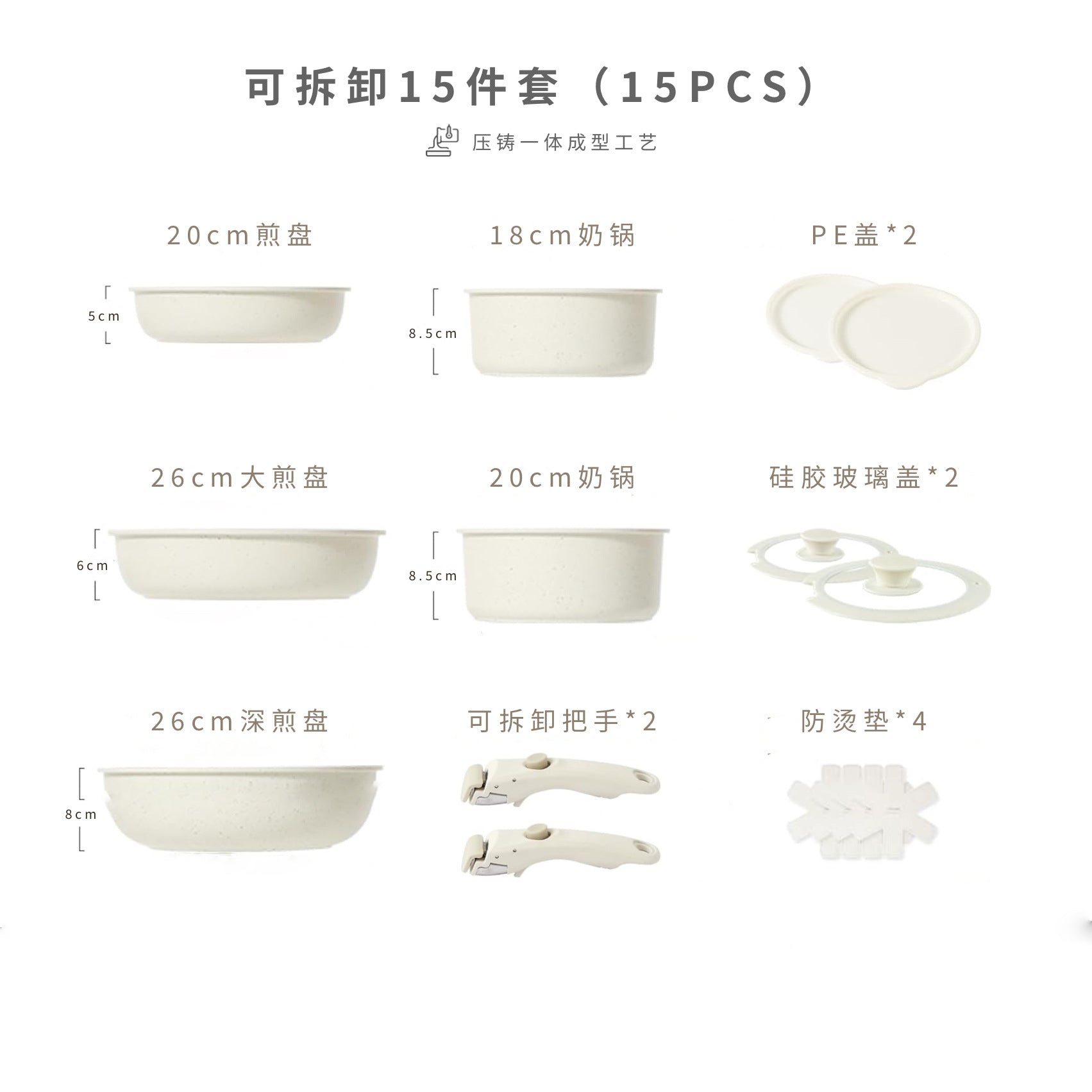 可拆卸15件套（15PCS）

压铸一体成型工艺

20cm煎盘

5cm

18cm奶锅

8.5cm

PE盖*2

26cm大煎盘

6cm

20cm奶锅

8.5cm

硅胶玻璃盖*2

26cm深煎盘

8cm

可拆卸把手*2

防烫垫*4