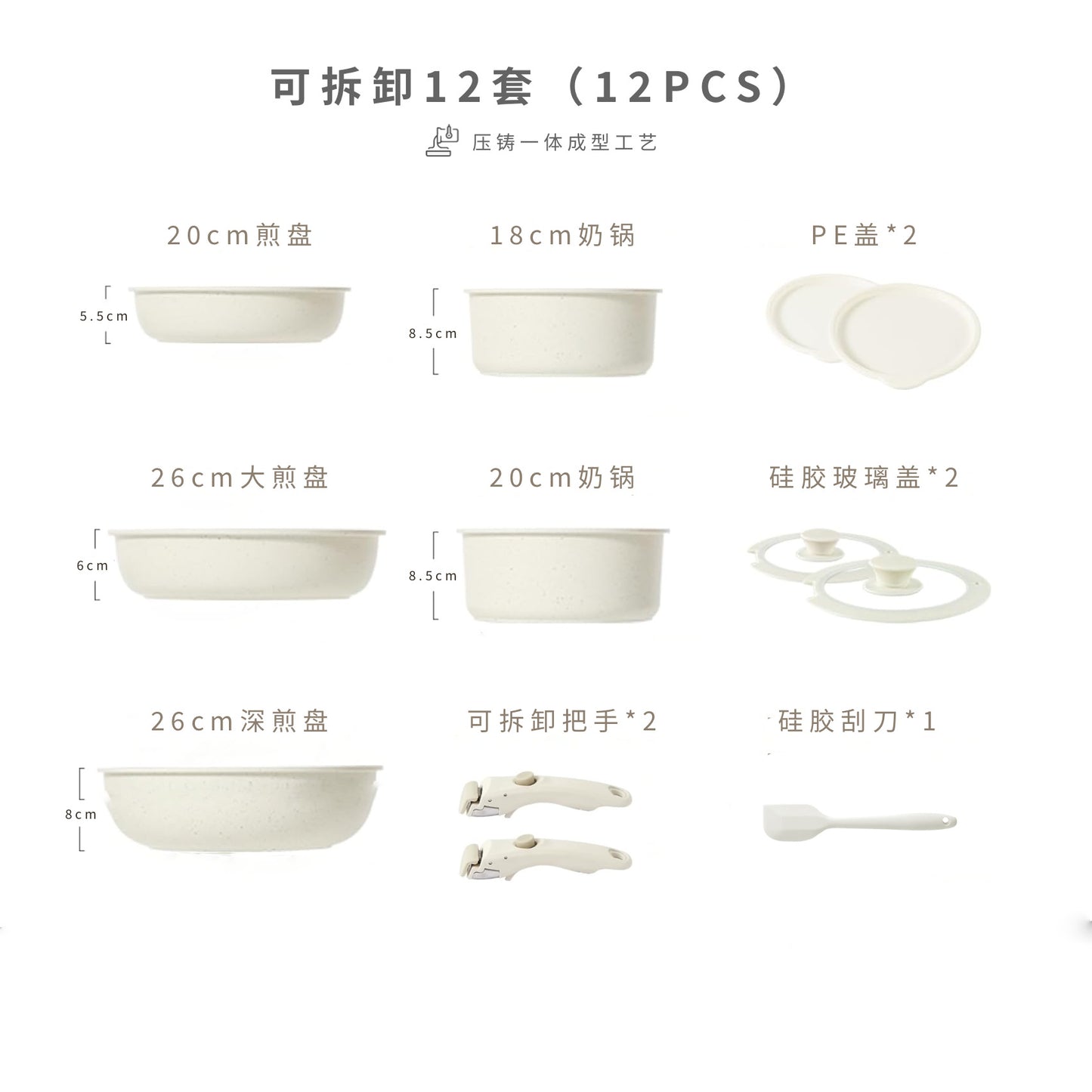 可拆卸12套（12PCS）

压铸一体成型工艺

20cm煎盘

5.5cm

18cm奶锅

8.5cm

PE盖*2

26cm大煎盘

6cm

20cm奶锅

8.5cm

硅胶玻璃盖*2

26cm深煎盘

8cm

可拆卸把手*2

硅胶刮刀*1