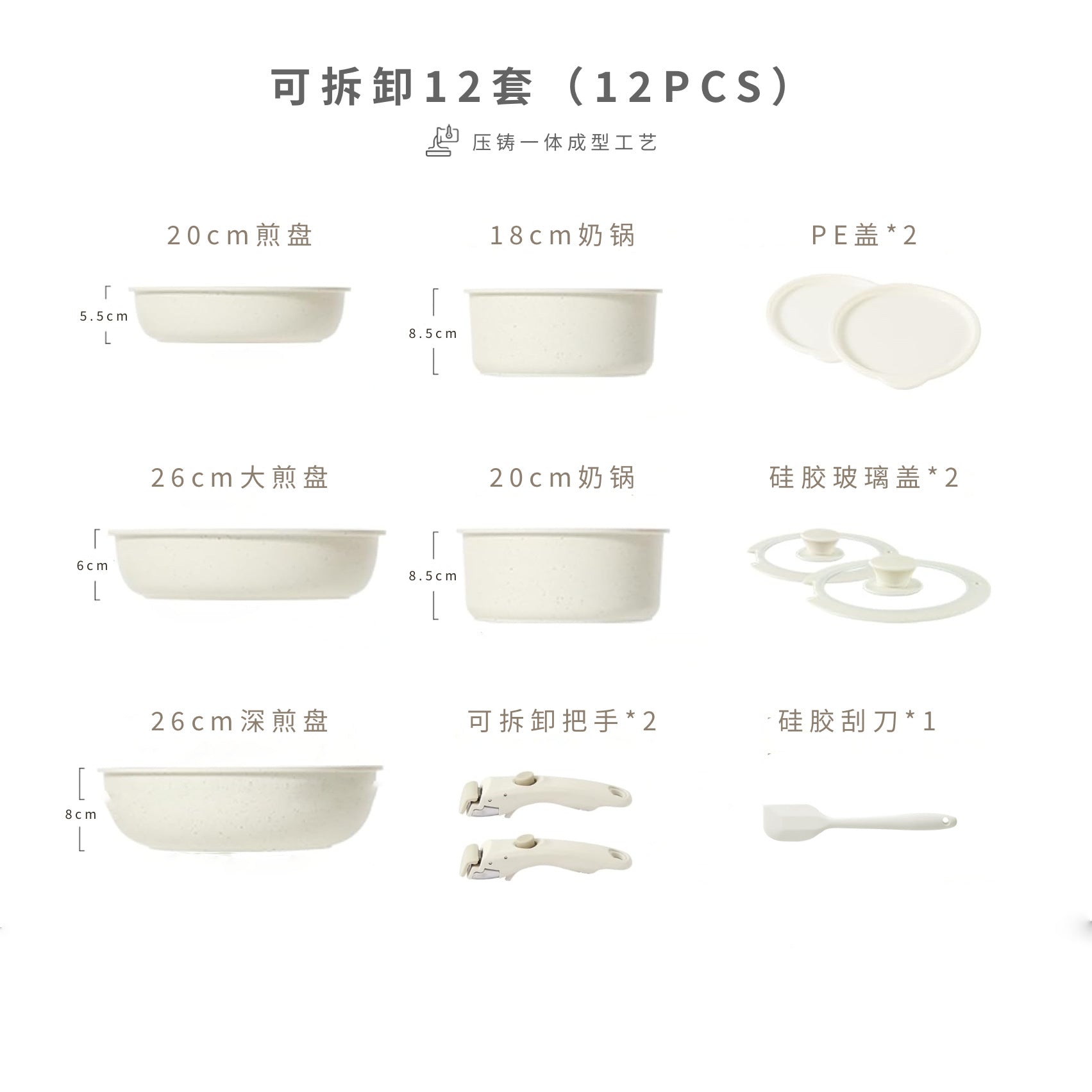 可拆卸12套（12PCS）

压铸一体成型工艺

20cm煎盘

5.5cm

18cm奶锅

8.5cm

PE盖*2

26cm大煎盘

6cm

20cm奶锅

8.5cm

硅胶玻璃盖*2

26cm深煎盘

8cm

可拆卸把手*2

硅胶刮刀*1